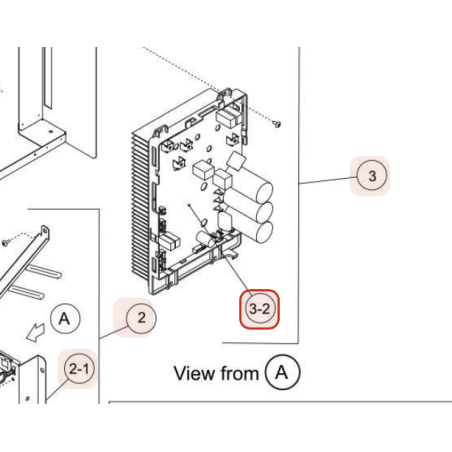 3

3-2

A

2

2-1

View from A