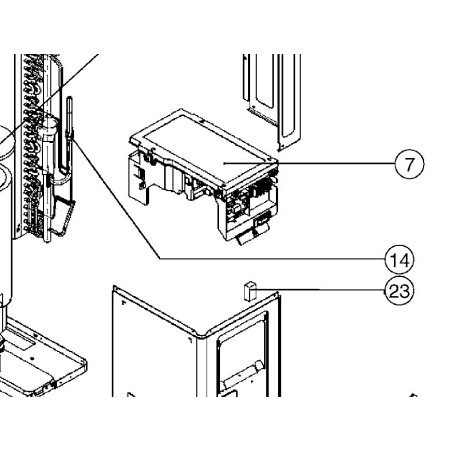 7

14

23