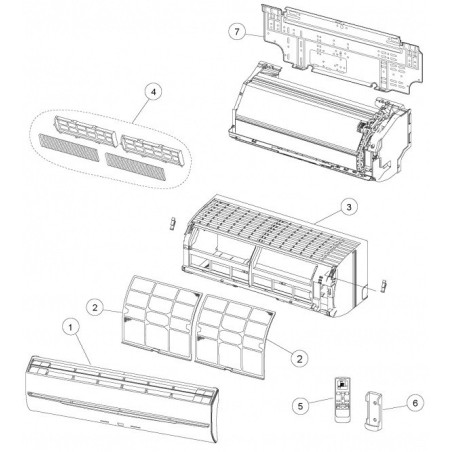 7
4
3
2
1
2
5
6