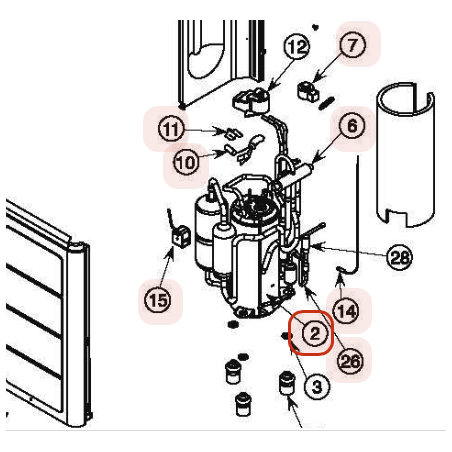 12
7
11
6
10
28
15
14
2
26
3