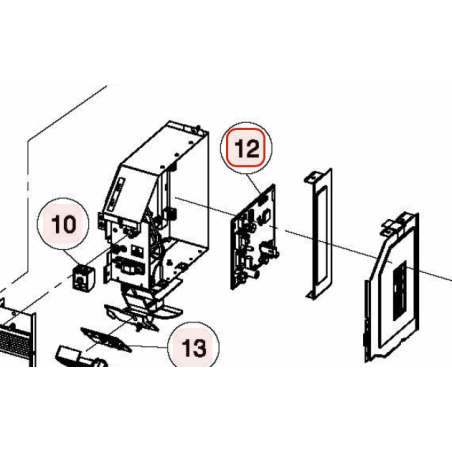 12

10

13